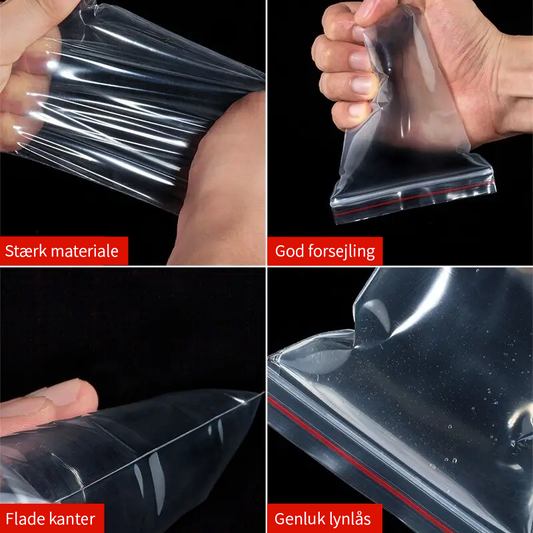 Stærk materiale

God forsejling

Flade kanter

Genluk lynlås